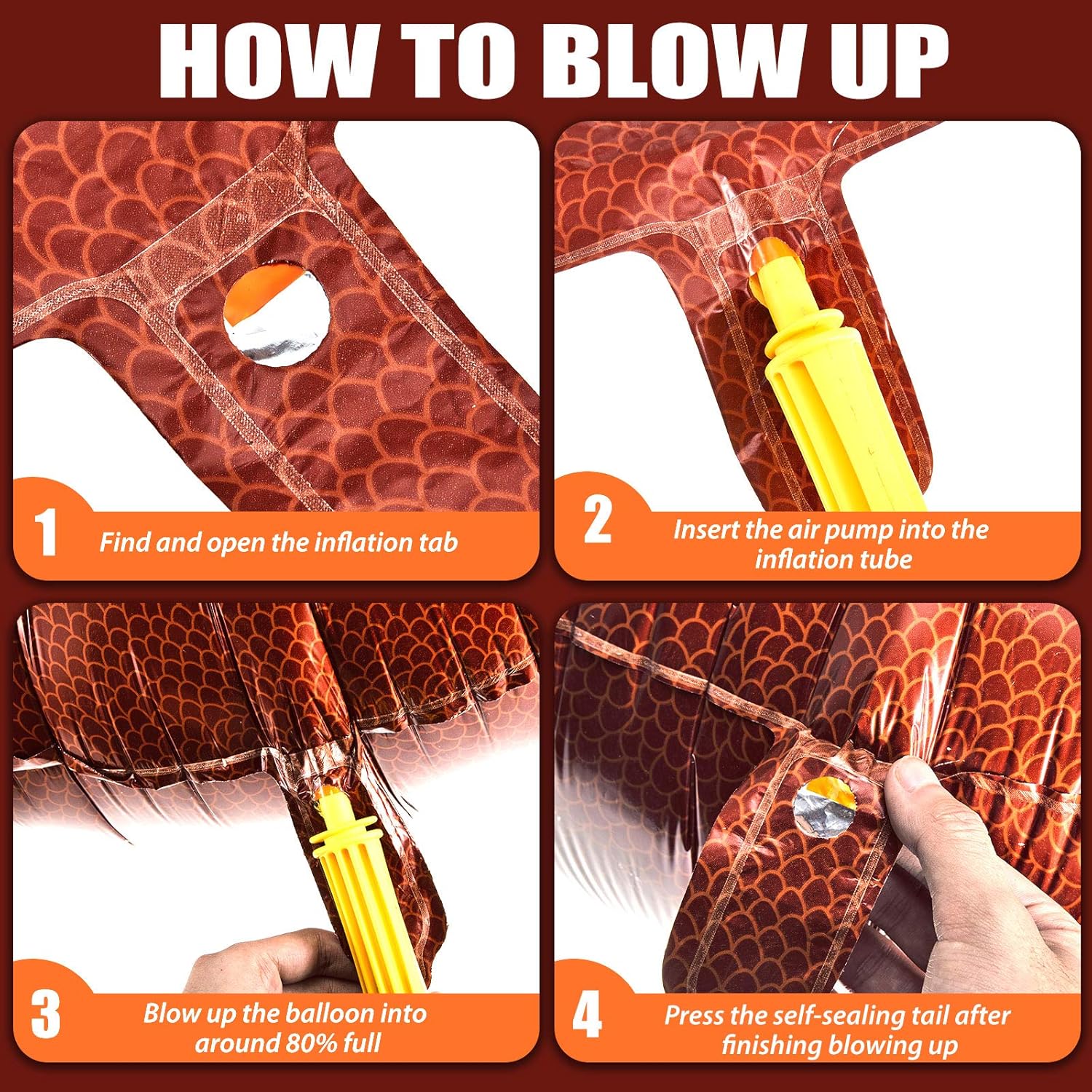 HOW TO BLOW UP

1 Find and open the inflation tab

2 Insert the air pump into the inflation tube

3 Blow up the balloon into around 80% full

4 Press the self-sealing tail after finishing blowing up