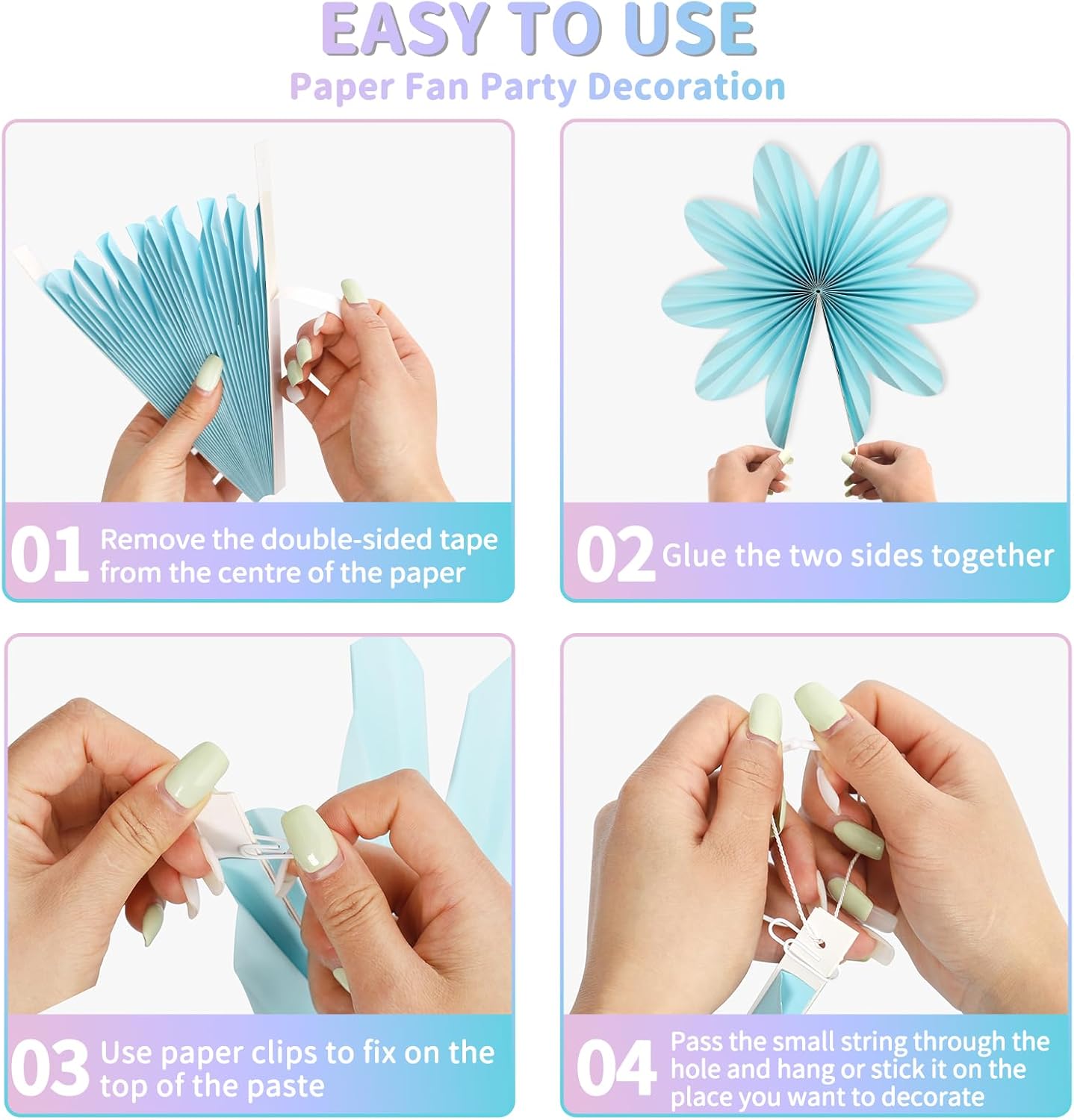 EASY TO USE
Paper Fan Party Decoration

01 Remove the double-sided tape from the centre of the paper

02 Glue the two sides together

03 Use paper clips to fix on the top of the paste

04 Pass the small string through the hole and hang or stick it on the place you want to decorate