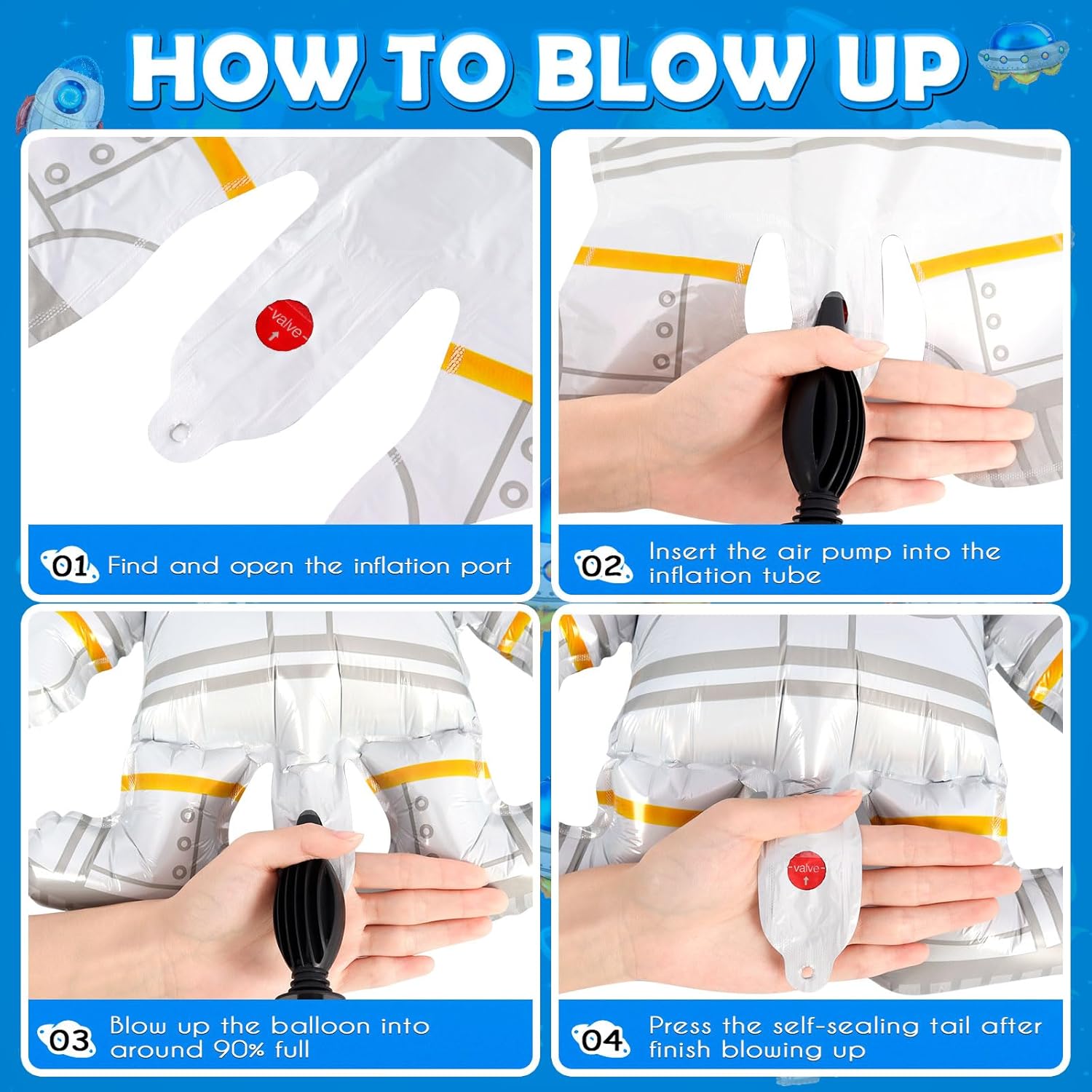 HOW TO BLOW UP

valve

01 Find and open the inflation port

02 Insert the air pump into the inflation tube

03 Blow up the balloon into around 90% full

valve

04 Press the self-sealing tail after finish blowing up