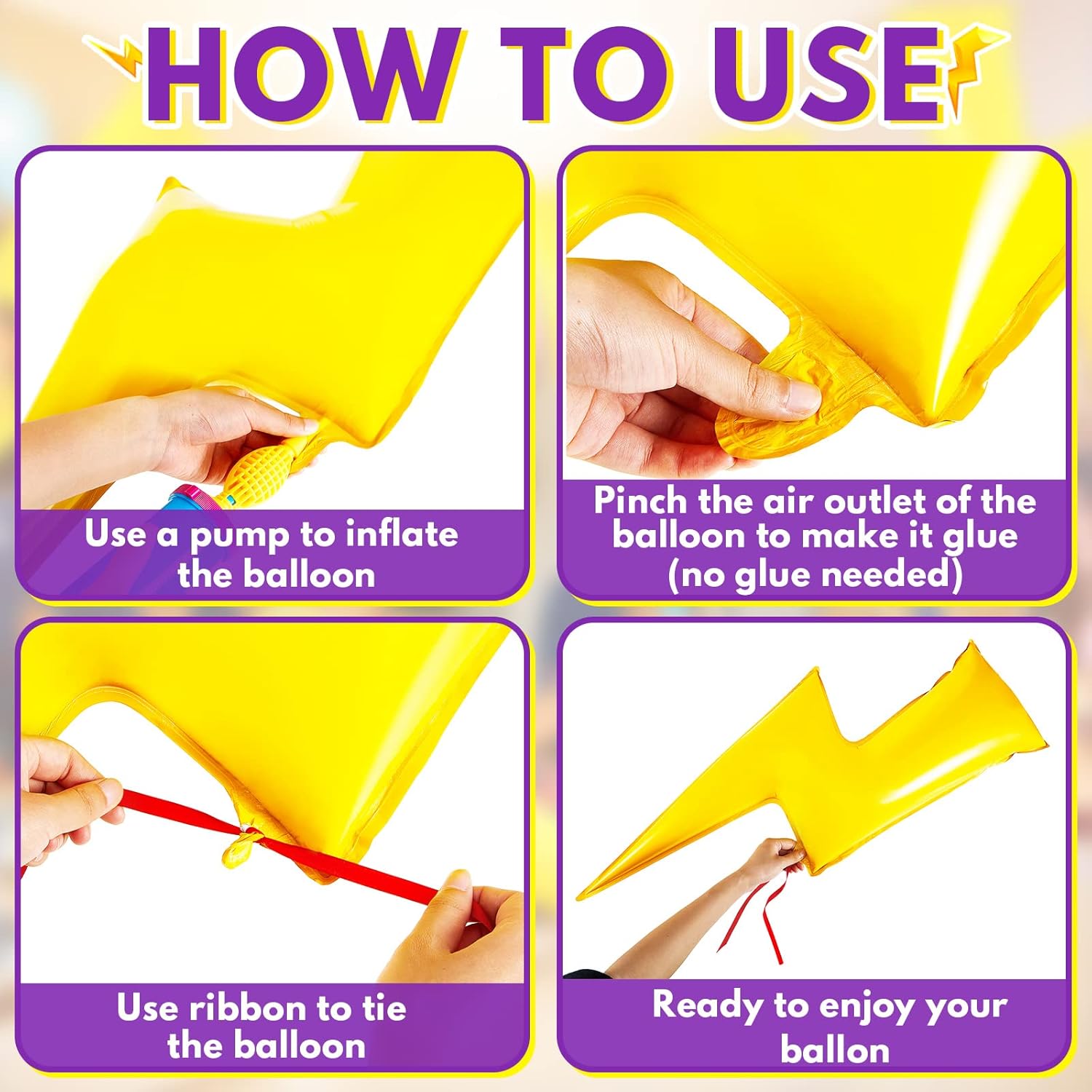 HOW TO USE

Use a pump to inflate the balloon

Pinch the air outlet of the balloon to make it glue (no glue needed)

Use ribbon to tie the balloon

Ready to enjoy your ballon