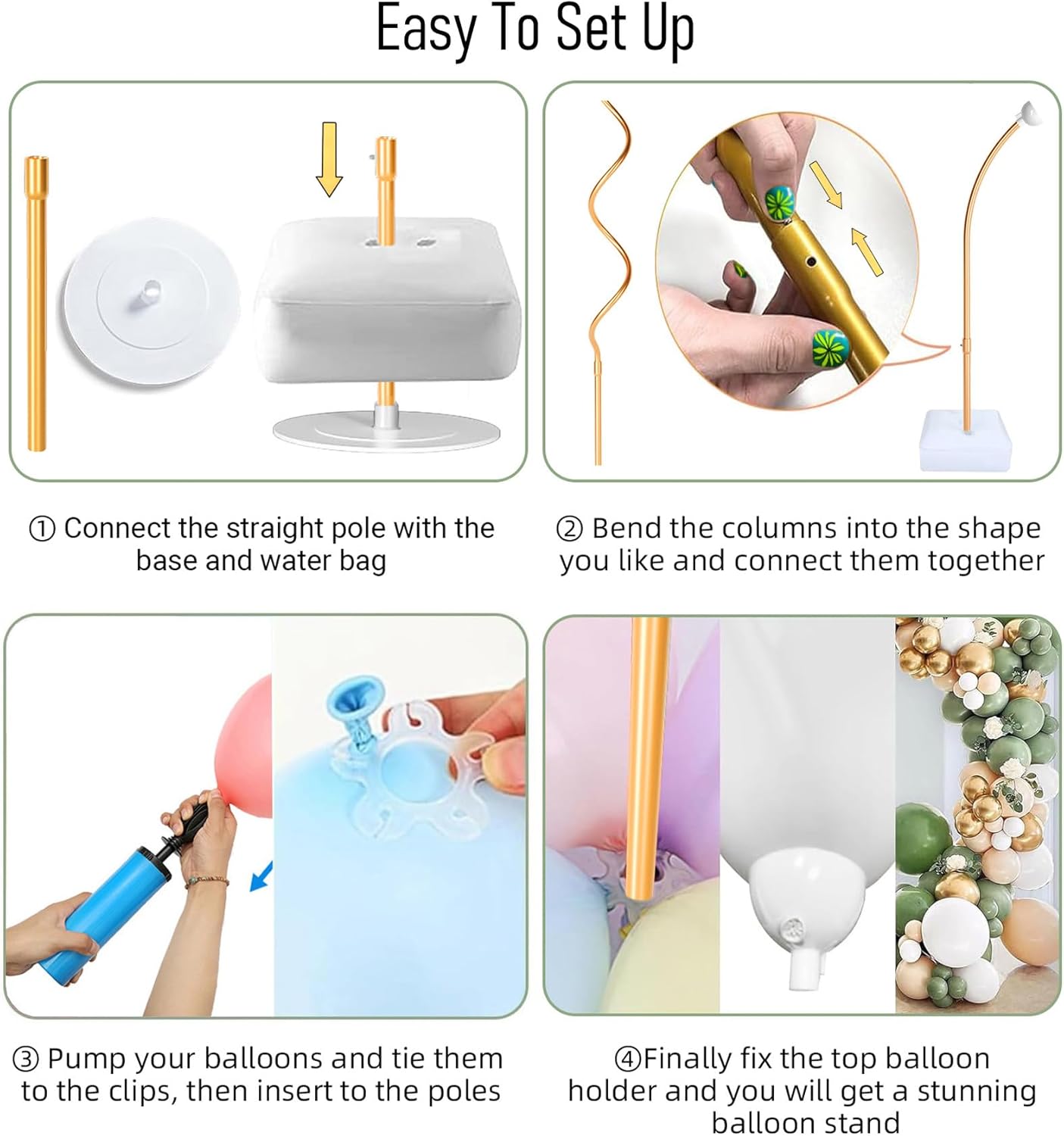 Easy To Set Up

① Connect the straight pole with the base and water bag

② Bend the columns into the shape you like and connect them together

③ Pump your balloons and tie them to the clips, then insert to the poles

④Finally fix the top balloon holder and you will get a stunning balloon stand