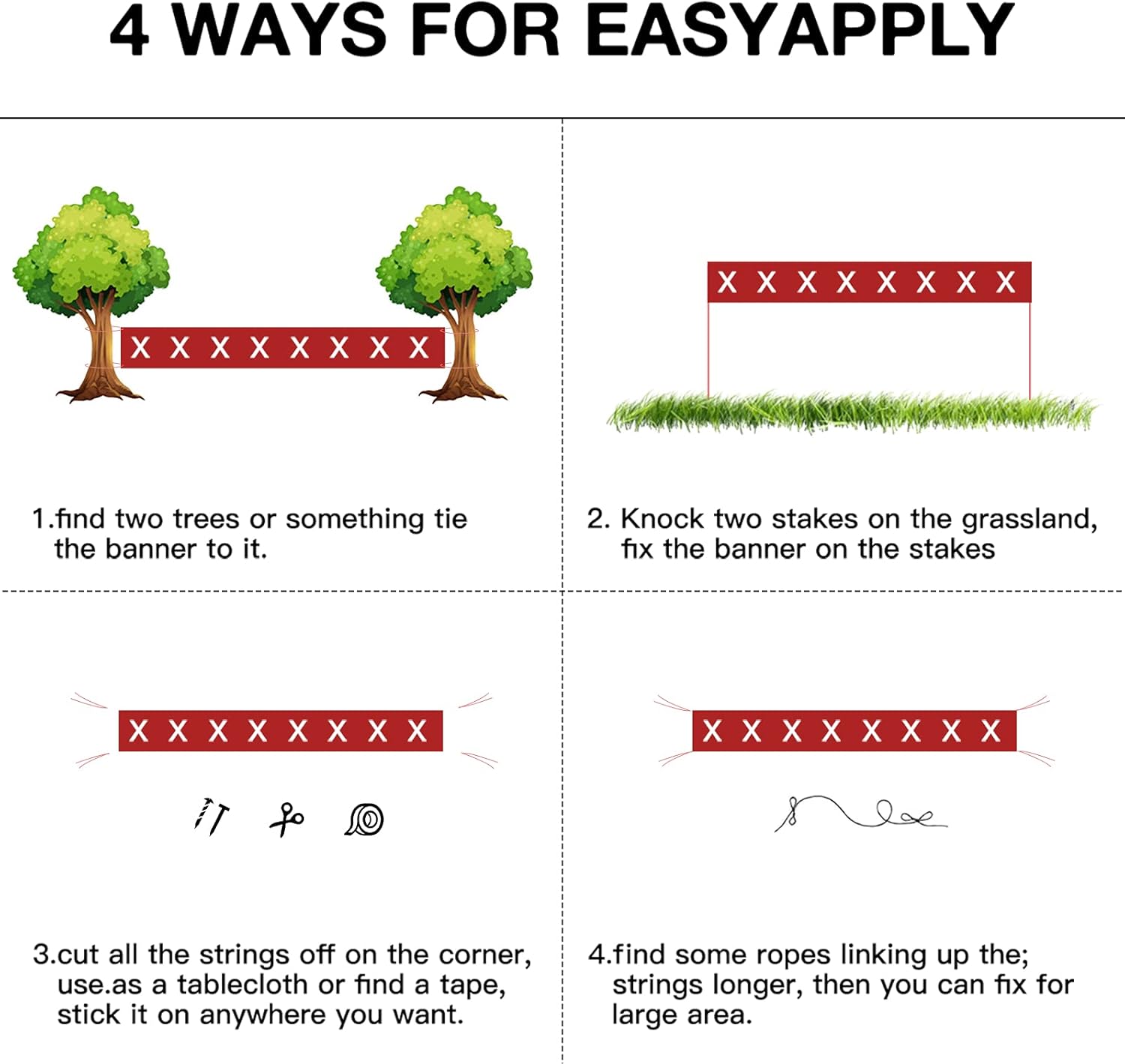 4 WAYS FOR EASYAPPLY

X X X X X X X X

1.find two trees or something tie the banner to it.

X X X X X X X X

2. Knock two stakes on the grassland, fix the banner on the stakes

X X X X X X X X

3.cut all the strings off on the corner, use.as a tablecloth or find a tape, stick it on anywhere you want.

X X X X X X X X

4.find some ropes linking up the; strings longer, then you can fix for large area.