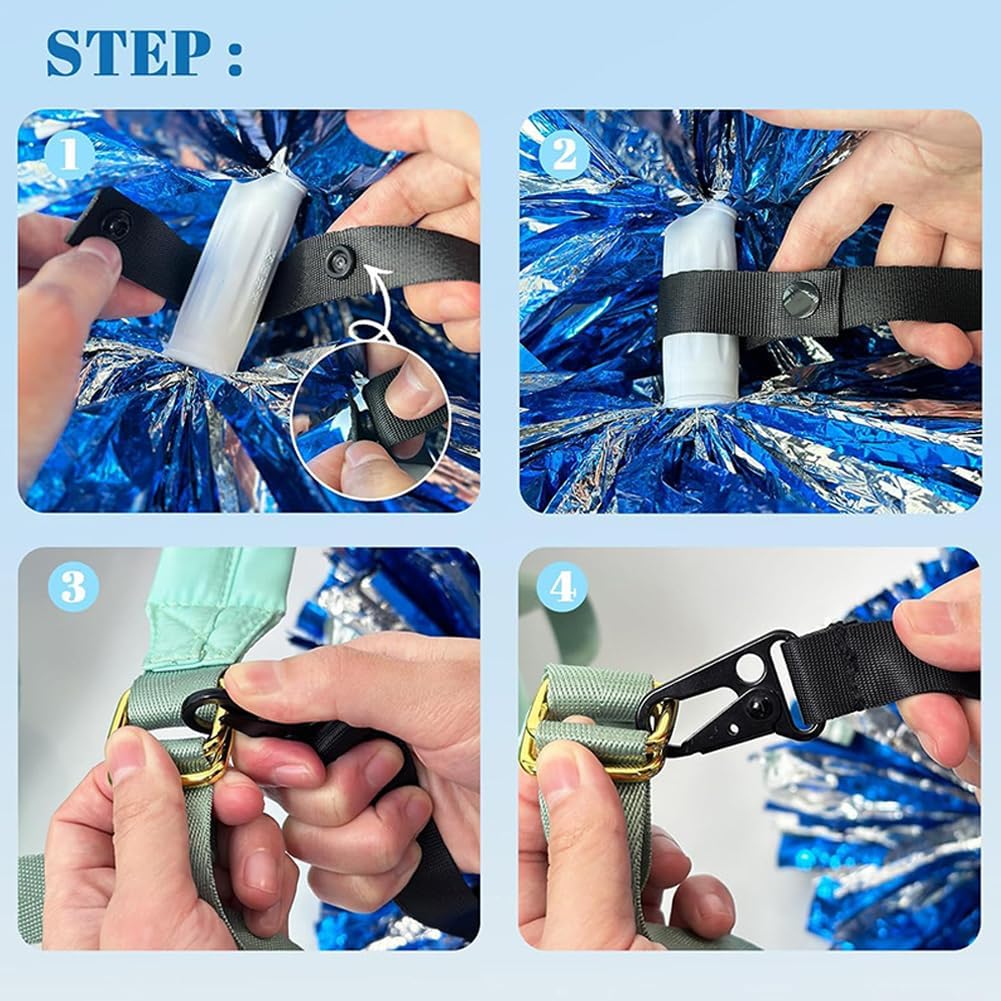 STEP :

1

2

3

4