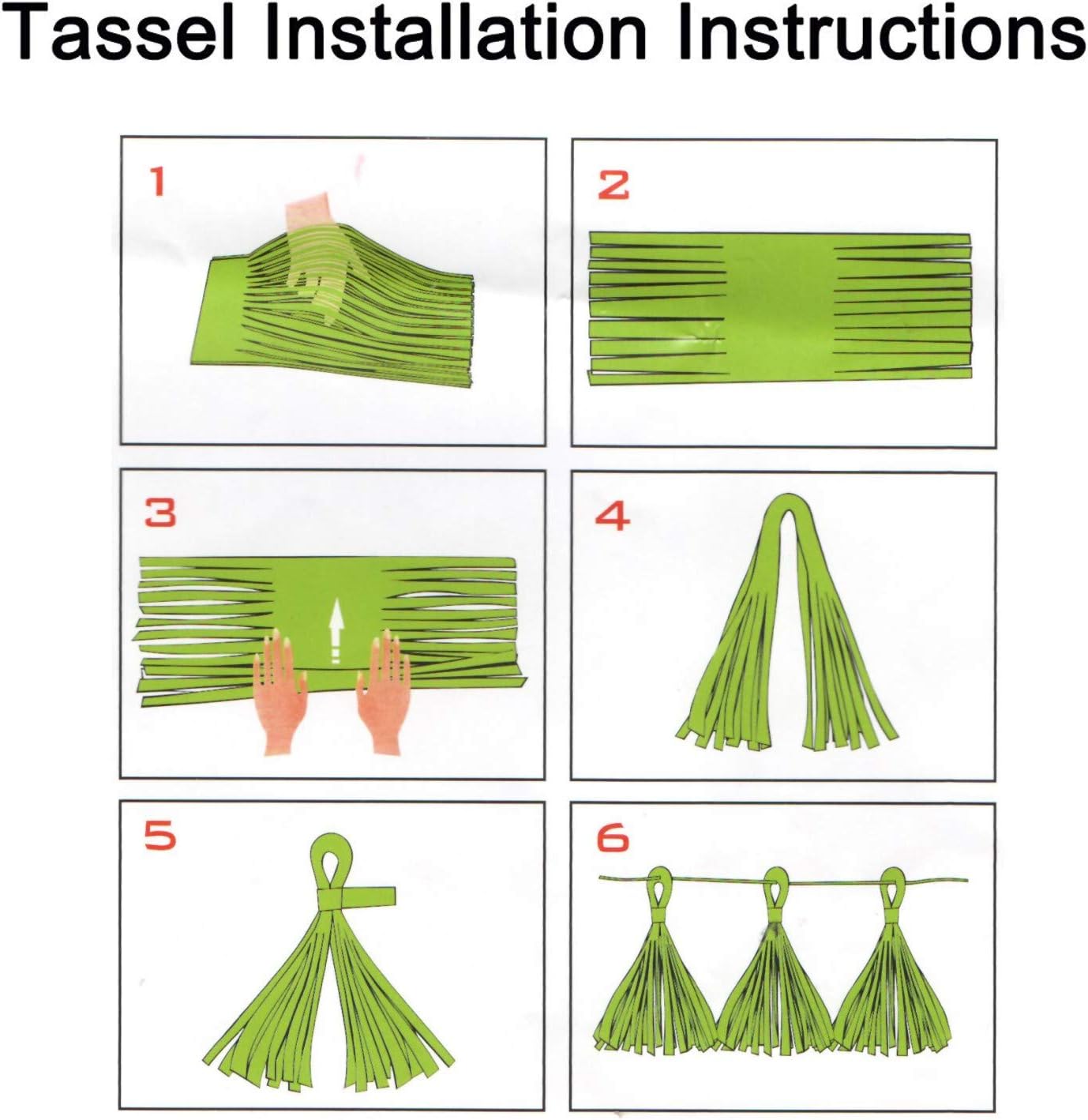 Tassel Installation Instructions

1

2

3

4

5

6