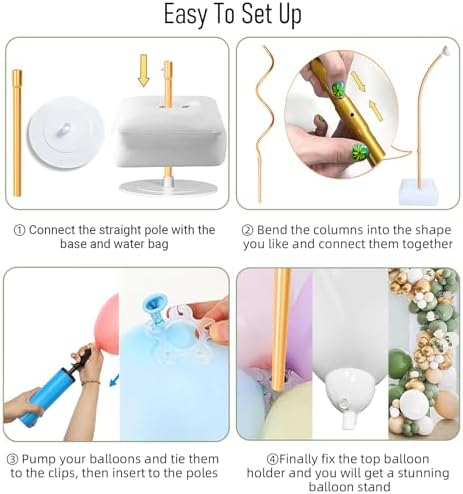 Easy To Set Up

① Connect the straight pole with the base and water bag

② Bend the columns into the shape you like and connect them together

③ Pump your balloons and tie them to the clips, then insert to the poles

④Finally fix the top balloon holder and you will get a stunning balloon stand