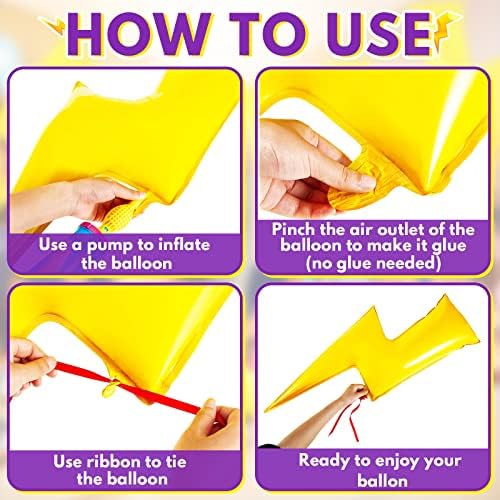 HOW TO USE

Use a pump to inflate the balloon

Pinch the air outlet of the balloon to make it glue (no glue needed)

Use ribbon to tie the balloon

Ready to enjoy your ballon