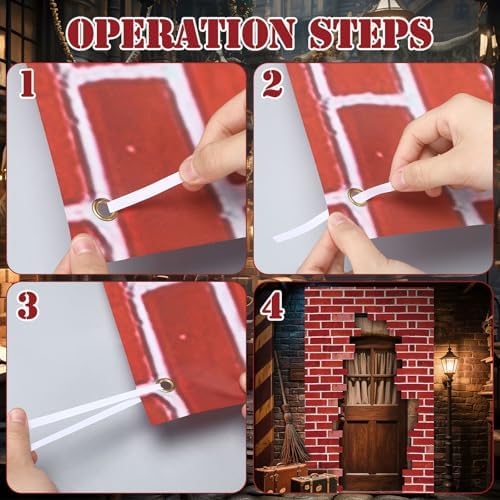 OPERATION STEPS

1

2

3

4